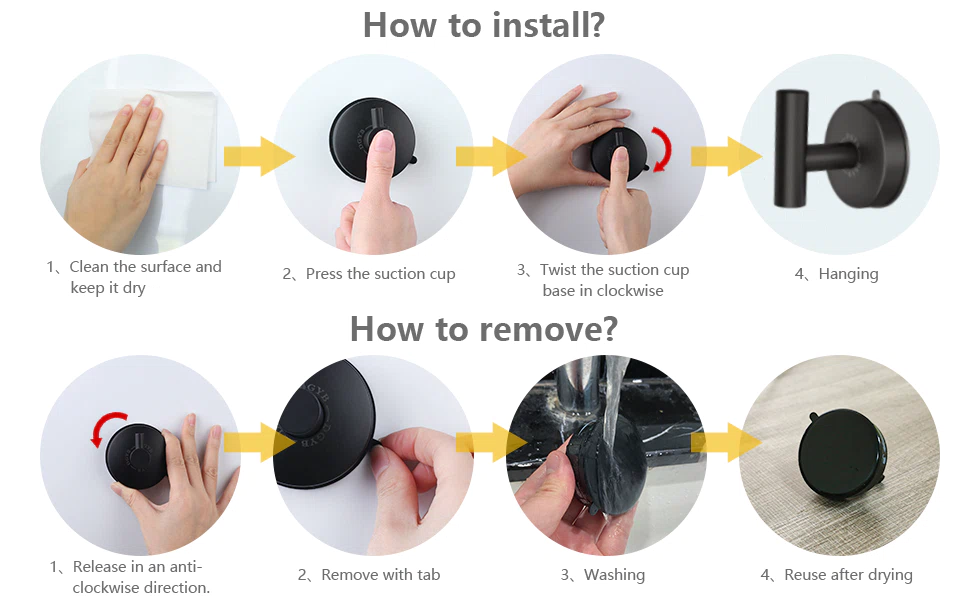 How to install?

1、Clean the surface and keep it dry

2、Press the suction cup

3、Twist the suction cup base in clockwise

4、Hanging

How to remove?

1、Release in an anti-clockwise direction.

2、Remove with tab

3、Washing

4、Reuse after drying